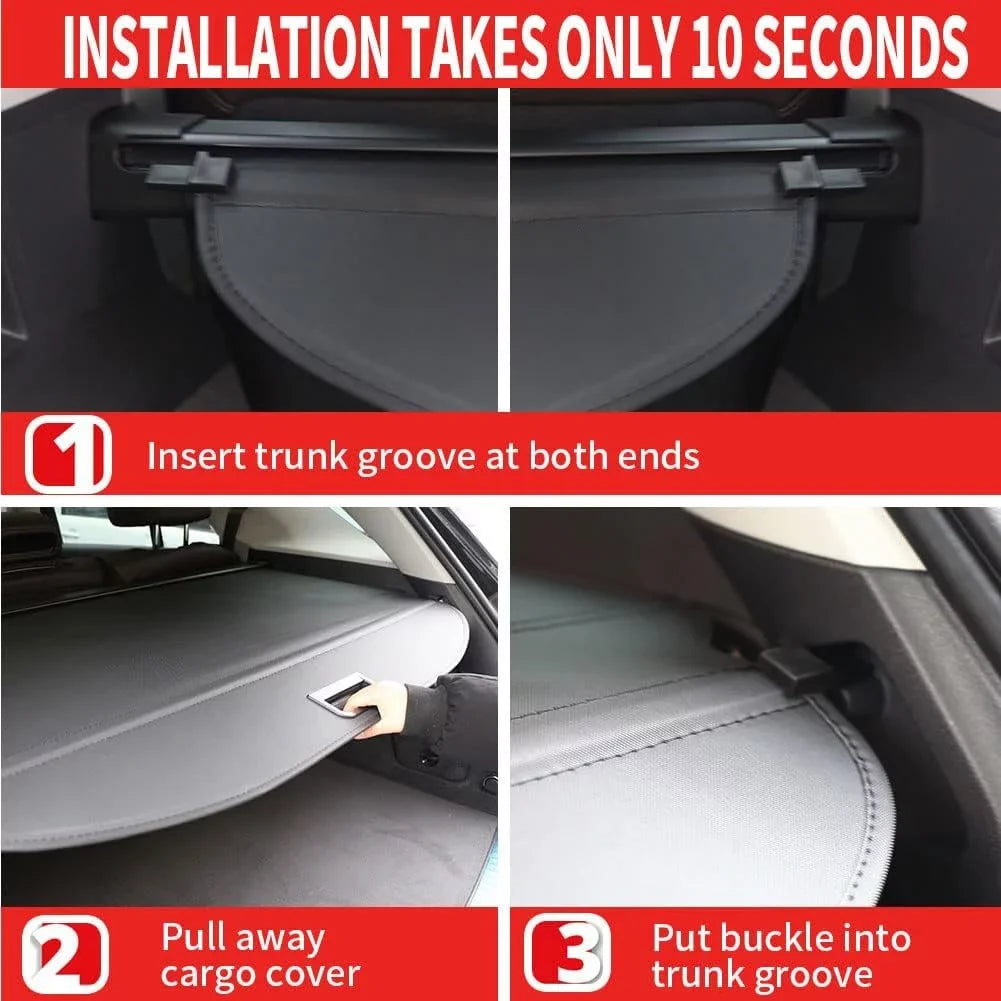 INSTALLATION TAKES ONLY 10 SECONDS

1 Insert trunk groove at both ends

2 Pull away cargo cover

3 Put buckle into trunk groove