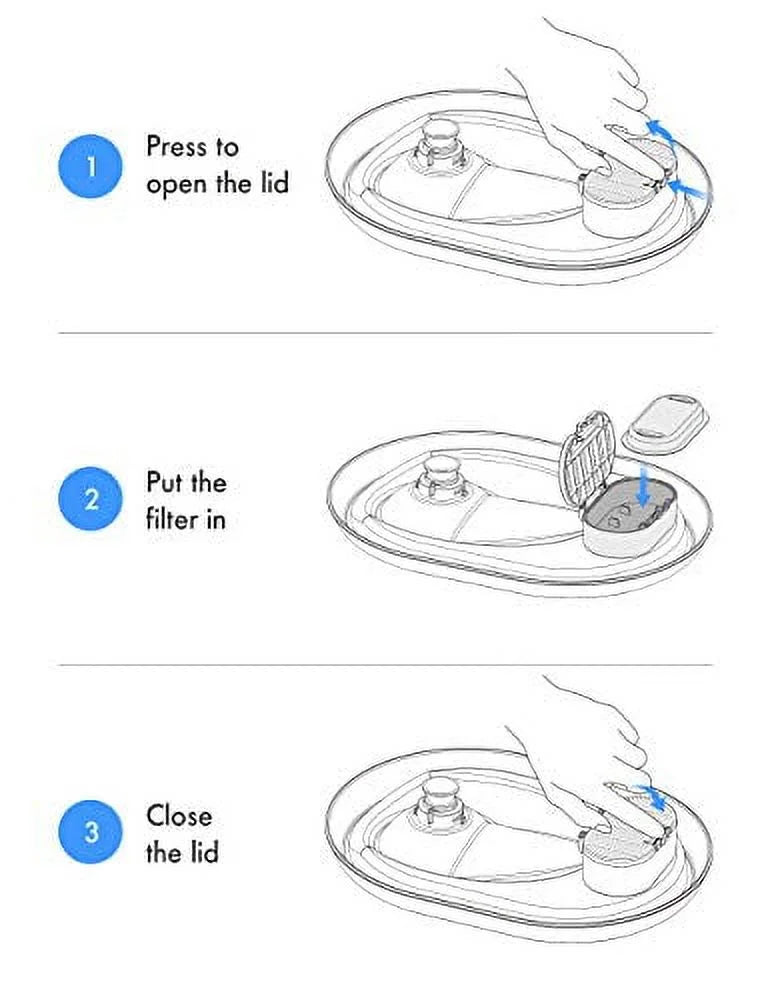 1 Press to open the lid

2 Put the filter in

3 Close the lid